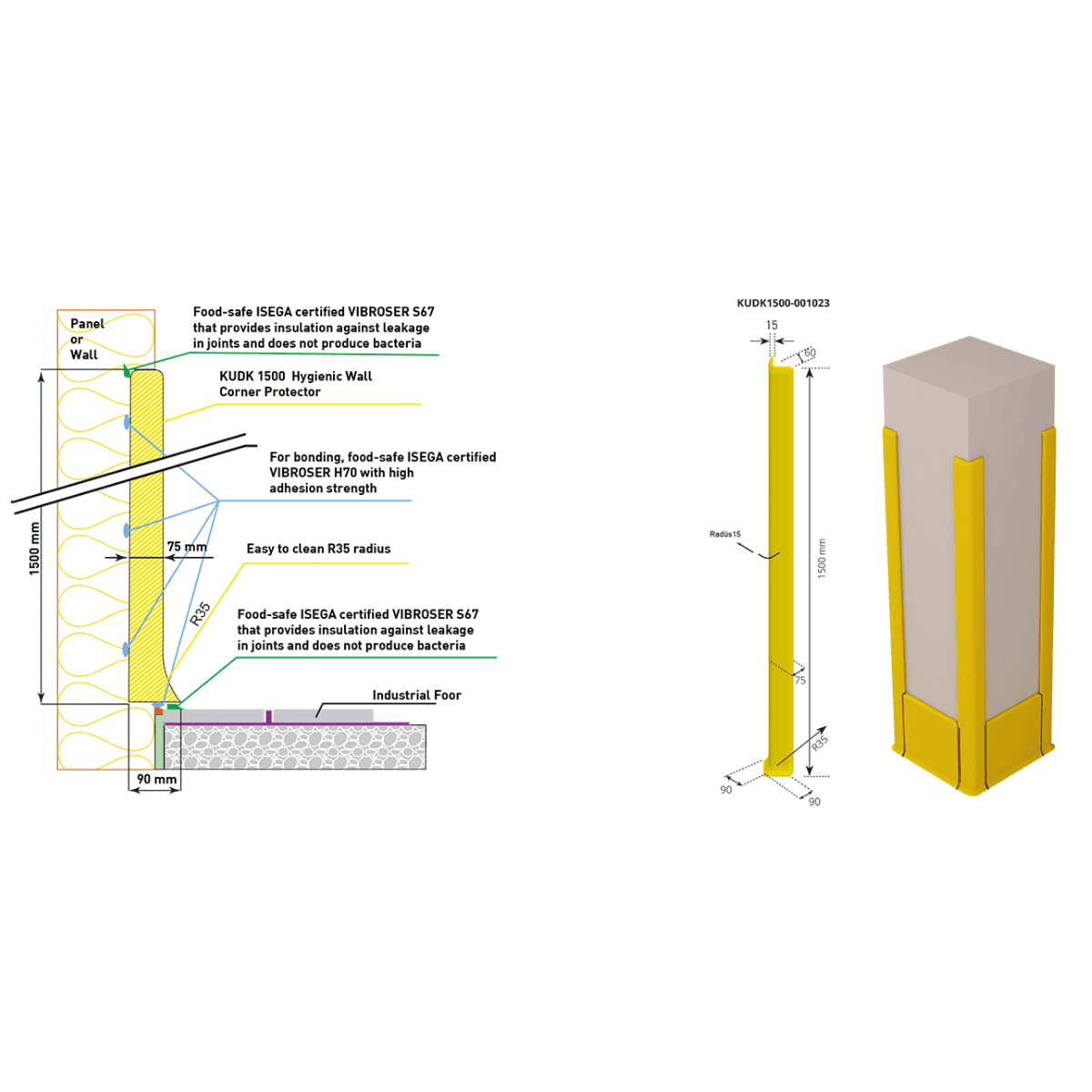 Panel or Wall

Food-safe ISEGA certified VIBROSER S67 that provides insulation against leakage in joints and does not produce bacteria

KUDK 1500 Hygienic Wall Corner Protector

For bonding, food-safe ISEGA certified VIBROSER H70 with high adhesion strength

1500 mm

75 mm

Easy to clean R35 radius

R35

Food-safe ISEGA certified VIBROSER S67 that provides insulation against leakage in joints and does not produce bacteria

Industrial Foor

90 mm

KUDK1500-001023

15

60

Radüs15

1500 mm

75

R35

90

90