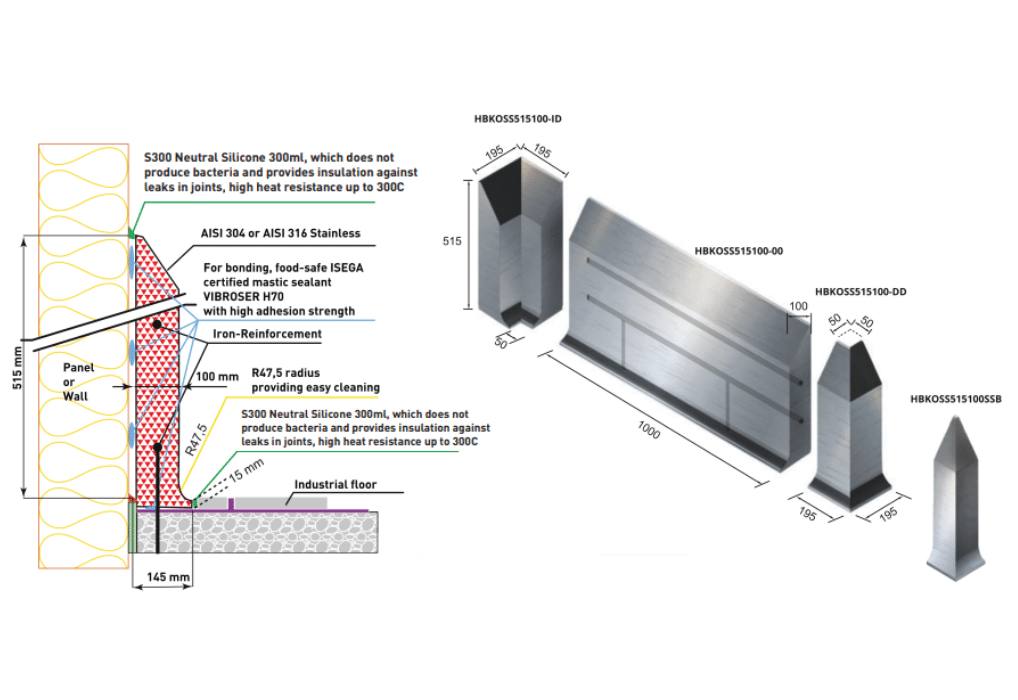 S300 Neutral Silicone 300ml, which does not produce bacteria and provides insulation against leaks in joints, high heat resistance up to 300C

AISI 304 or AISI 316 Stainless

For bonding, food-safe ISEGA certified mastic sealant VIBROSER H70 with high adhesion strength

Iron-Reinforcement

515 mm

Panel or Wall

100 mm

R47,5 radius providing easy cleaning

S300 Neutral Silicone 300ml, which does not produce bacteria and provides insulation against leaks in joints, high heat resistance up to 300C

R47,5

15 mm

Industrial floor

145 mm

HBKOSS515100-ID

195

195

515

50

HBKOSS515100-00

100

1000

HBKOSS515100-DD

50

50

195

195

HBKOSS515100SSB