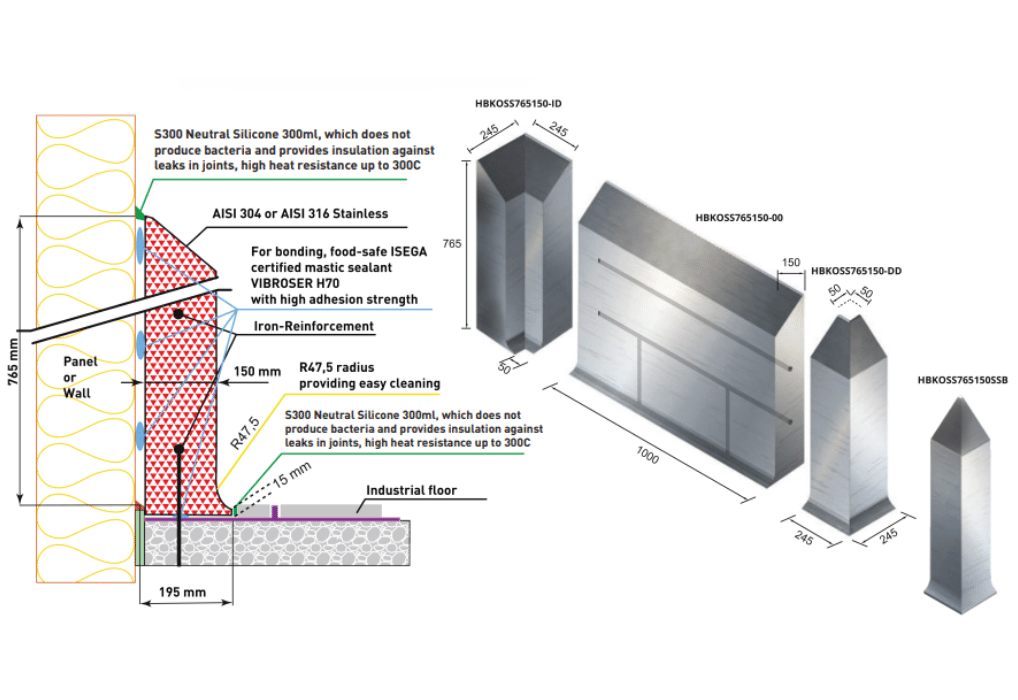 S300 Neutral Silicone 300ml, which does not produce bacteria and provides insulation against leaks in joints, high heat resistance up to 300C

AISI 304 or AISI 316 Stainless

For bonding, food-safe ISEGA certified mastic sealant VIBROSER H70 with high adhesion strength

Iron-Reinforcement

765 mm

Panel or Wall

150 mm

R47,5 radius providing easy cleaning

R47,5

S300 Neutral Silicone 300ml, which does not produce bacteria and provides insulation against leaks in joints, high heat resistance up to 300C

15 mm

Industrial floor

195 mm

HBKOSS765150-ID

245

245

765

50

HBKOSS765150-00

150

1000

HBKOSS765150-DD

50

50

245

245

HBKOSS765150SSB