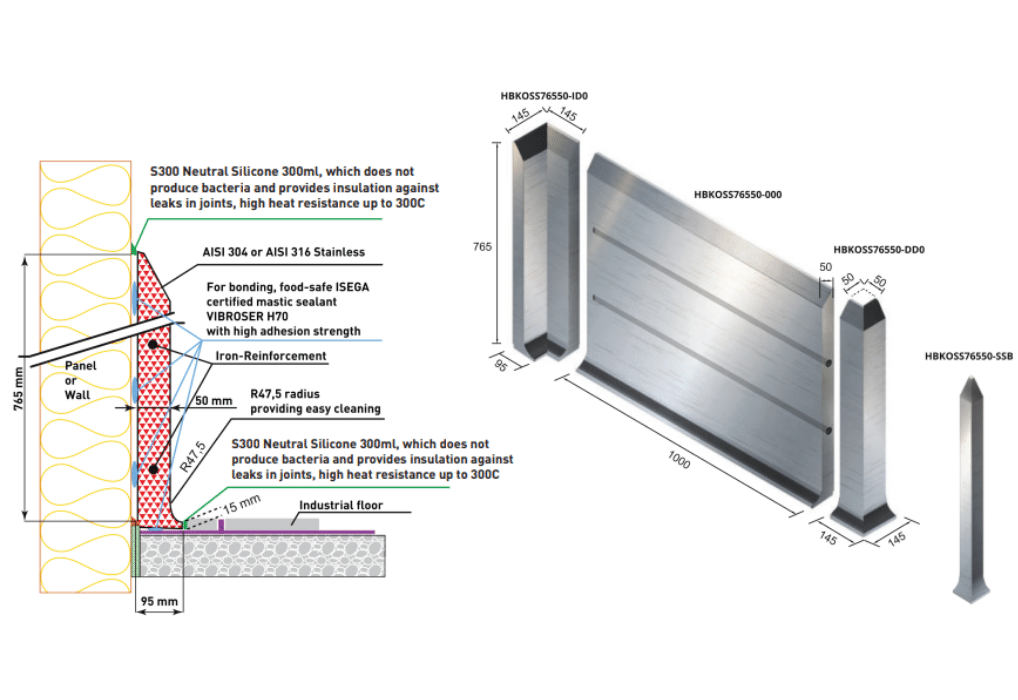 S300 Neutral Silicone 300ml, which does not produce bacteria and provides insulation against leaks in joints, high heat resistance up to 300C

AISI 304 or AISI 316 Stainless

For bonding, food-safe ISEGA certified mastic sealant VIBROSER H70 with high adhesion strength

Iron-Reinforcement

Panel or Wall

765 mm

50 mm

R47,5 radius providing easy cleaning

R47,5

S300 Neutral Silicone 300ml, which does not produce bacteria and provides insulation against leaks in joints, high heat resistance up to 300C

15 mm

Industrial floor

95 mm

HBKOSS76550-ID0

145

145

765

95

HBKOSS76550-000

1000

HBKOSS76550-DD0

50

50

50

145

145

HBKOSS76550-SSB