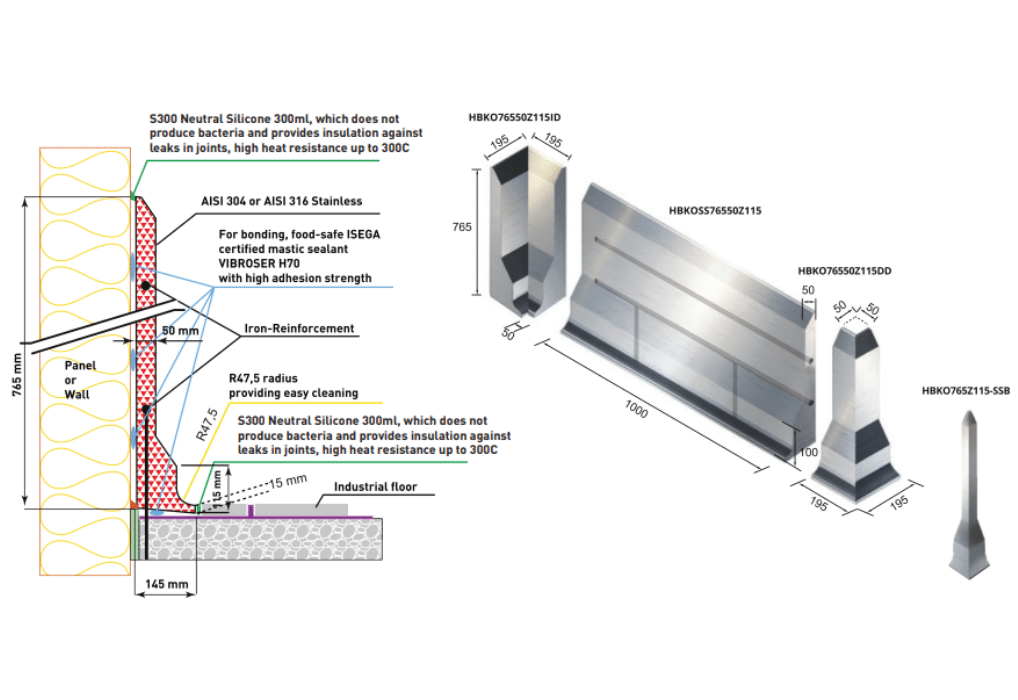 S300 Neutral Silicone 300ml, which does not produce bacteria and provides insulation against leaks in joints, high heat resistance up to 300C

AISI 304 or AISI 316 Stainless

For bonding, food-safe ISEGA certified mastic sealant VIBROSER H70 with high adhesion strength

50 mm

Iron-Reinforcement

Panel or Wall

765 mm

R47,5 radius providing easy cleaning

R47,5

S300 Neutral Silicone 300ml, which does not produce bacteria and provides insulation against leaks in joints, high heat resistance up to 300C

115 mm

15 mm

Industrial floor

145 mm

HBKO76550Z115ID

195

195

765

50

HBKOSS76550Z115

1000

100

HBKO76550Z115DD

50

50

50

195

195

HBKO765Z115-SSB