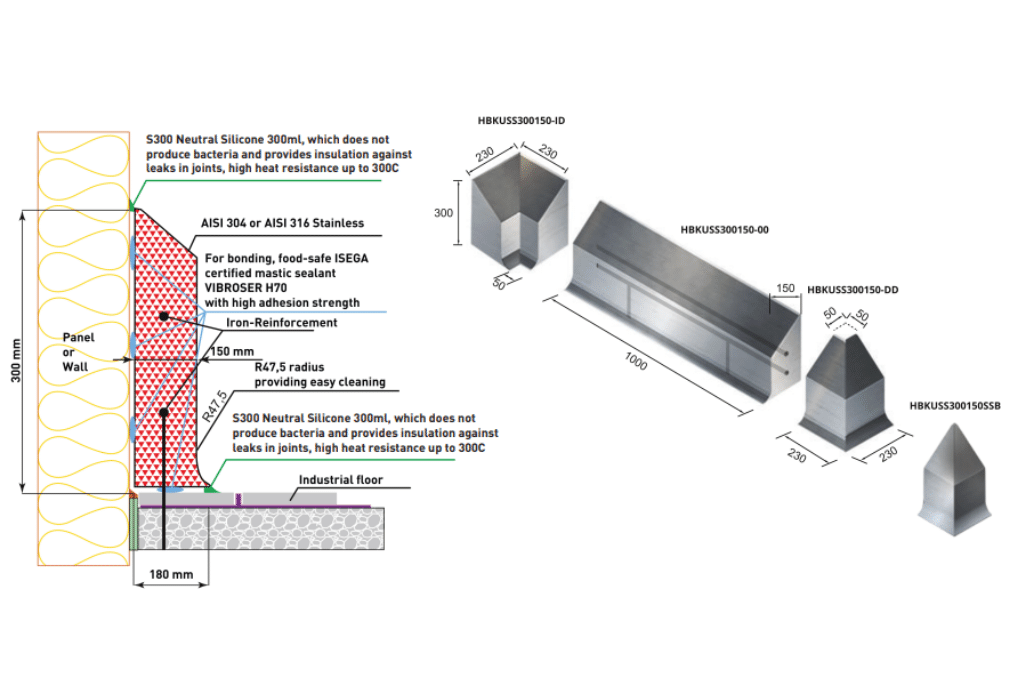 S300 Neutral Silicone 300ml, which does not produce bacteria and provides insulation against leaks in joints, high heat resistance up to 300C

AISI 304 or AISI 316 Stainless

For bonding, food-safe ISEGA certified mastic sealant VIBROSER H70 with high adhesion strength

Iron-Reinforcement

Panel or Wall

300 mm

150 mm

R47,5 radius providing easy cleaning

R47,5

S300 Neutral Silicone 300ml, which does not produce bacteria and provides insulation against leaks in joints, high heat resistance up to 300C

Industrial floor

180 mm

HBKUSS300150-ID

230

230

300

50

HBKUSS300150-00

150

1000

HBKUSS300150-DD

50

50

230

230

HBKUSS300150SSB