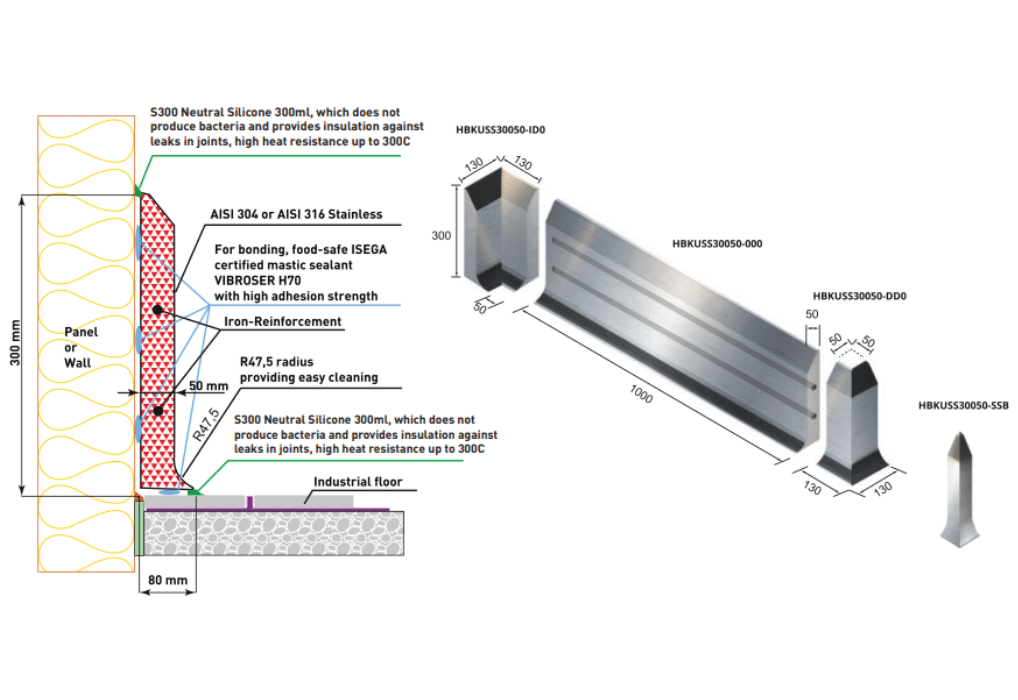 S300 Neutral Silicone 300ml, which does not produce bacteria and provides insulation against leaks in joints, high heat resistance up to 300C

AISI 304 or AISI 316 Stainless

For bonding, food-safe ISEGA certified mastic sealant VIBROSER H70 with high adhesion strength

Iron-Reinforcement

R47,5 radius providing easy cleaning

S300 Neutral Silicone 300ml, which does not produce bacteria and provides insulation against leaks in joints, high heat resistance up to 300C

Industrial floor

300 mm

Panel or Wall

50 mm

R47,5

80 mm

HBKUSS30050-ID0

130

130

300

50

HBKUSS30050-000

1000

HBKUSS30050-DD0

50

50

50

130

130

HBKUSS30050-SSB