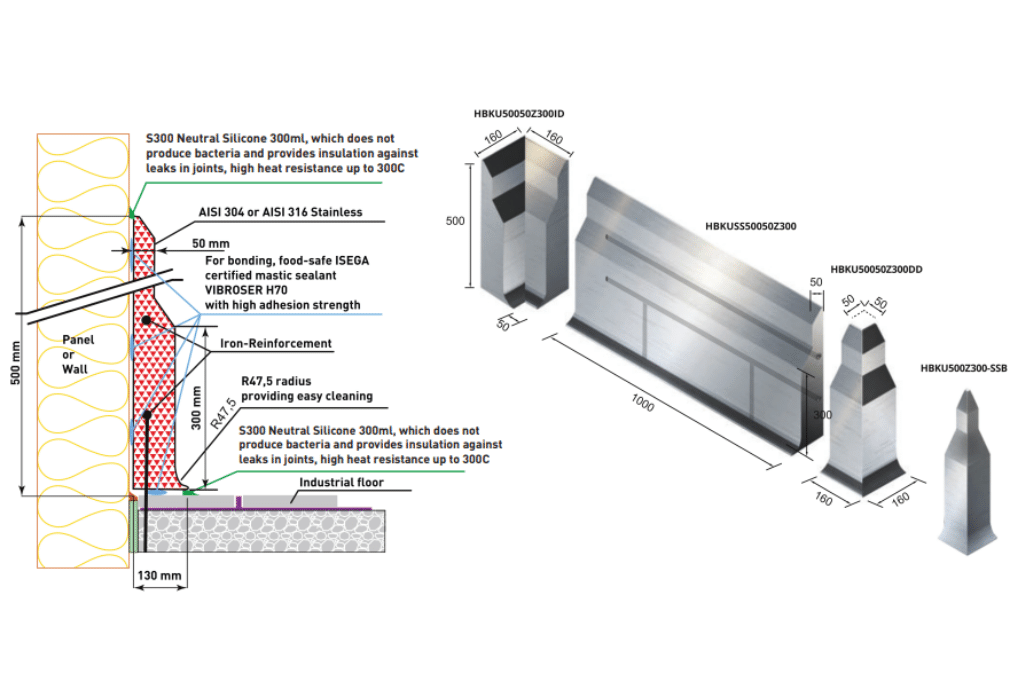 S300 Neutral Silicone 300ml, which does not produce bacteria and provides insulation against leaks in joints, high heat resistance up to 300C

AISI 304 or AISI 316 Stainless

50 mm

For bonding, food-safe ISEGA certified mastic sealant VIBROSER H70 with high adhesion strength

Panel or Wall

500 mm

Iron-Reinforcement

R47,5 radius providing easy cleaning

300 mm

R47,5

S300 Neutral Silicone 300ml, which does not produce bacteria and provides insulation against leaks in joints, high heat resistance up to 300C

Industrial floor

130 mm

HBKU50050Z300ID

160

160

500

50

HBKUSS50050Z300

50

1000

300

HBKU50050Z300DD

50

50

160

160

HBKU500Z300-SSB