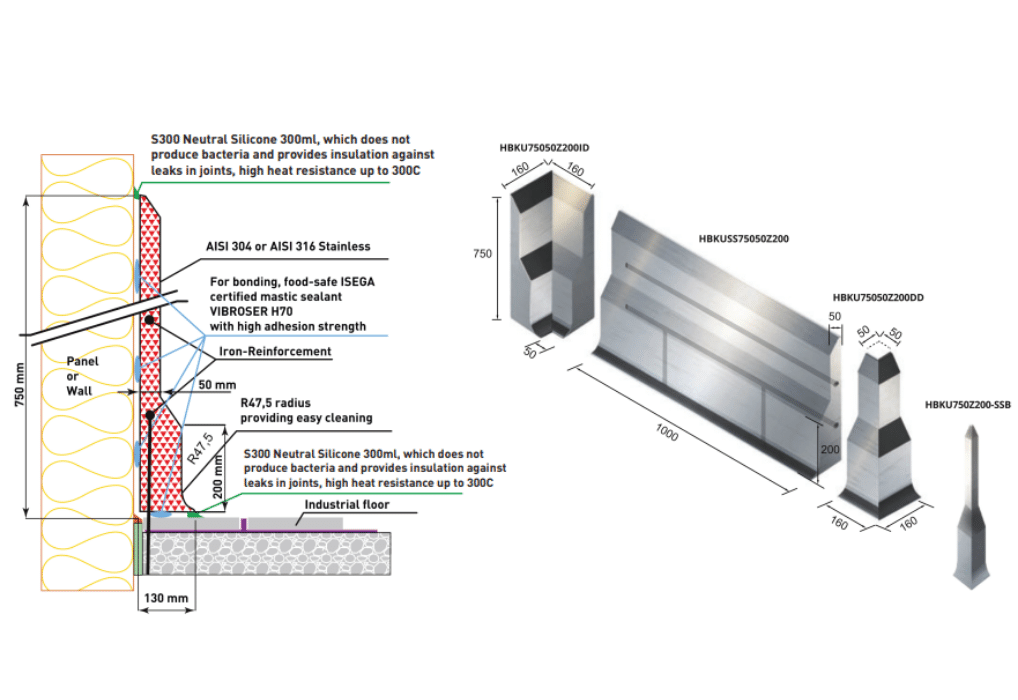 S300 Neutral Silicone 300ml, which does not produce bacteria and provides insulation against leaks in joints, high heat resistance up to 300C

AISI 304 or AISI 316 Stainless

For bonding, food-safe ISEGA certified mastic sealant VIBROSER H70 with high adhesion strength

Iron-Reinforcement

Panel or Wall

750 mm

50 mm

R47,5 radius providing easy cleaning

R47,5

200 mm

S300 Neutral Silicone 300ml, which does not produce bacteria and provides insulation against leaks in joints, high heat resistance up to 300C

Industrial floor

130 mm

HBKU75050Z200ID

160

160

750

50

HBKUSS75050Z200

1000

200

50

HBKU75050Z200DD

50

50

160

160

HBKU750Z200-SSB